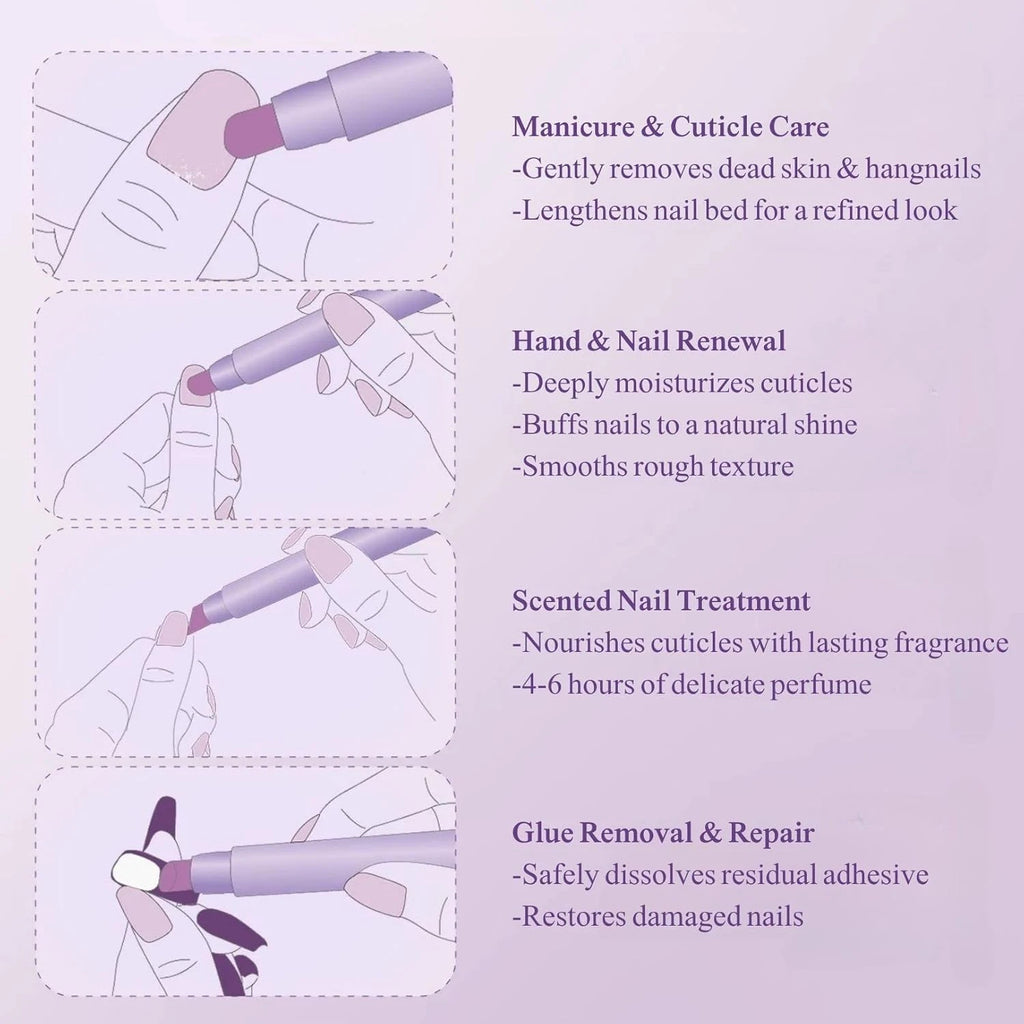 Manicure & Cuticle Care
-Gently removes dead skin & hangnails
-Lengthens nail bed for a refined look

Hand & Nail Renewal
-Deeply moisturizes cuticles
-Buffs nails to a natural shine
-Smooths rough texture

Scented Nail Treatment
-Nourishes cuticles with lasting fragrance
-4-6 hours of delicate perfume

Glue Removal & Repair
-Safely dissolves residual adhesive
-Restores damaged nails