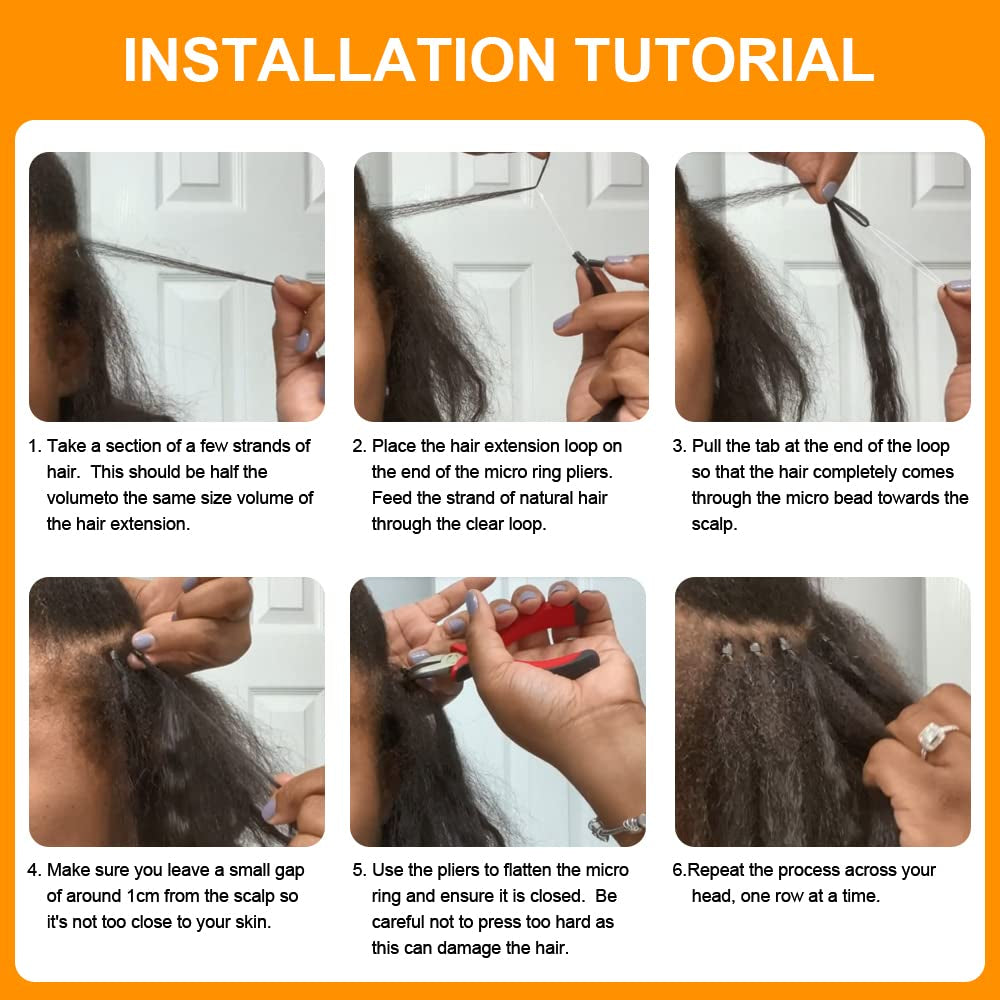 INSTALLATION TUTORIAL

1. Take a section of a few strands of hair. This should be half the volumeto the same size volume of the hair extension.

2. Place the hair extension loop on the end of the micro ring pliers. Feed the strand of natural hair through the clear loop.

3. Pull the tab at the end of the loop so that the hair completely comes through the micro bead towards the scalp.

4. Make sure you leave a small gap of around 1cm from the scalp so it's not too close to your skin.

5. Use the pliers to flatten the micro ring and ensure it is closed. Be careful not to press too hard as this can damage the hair.

6.Repeat the process across your head, one row at a time.