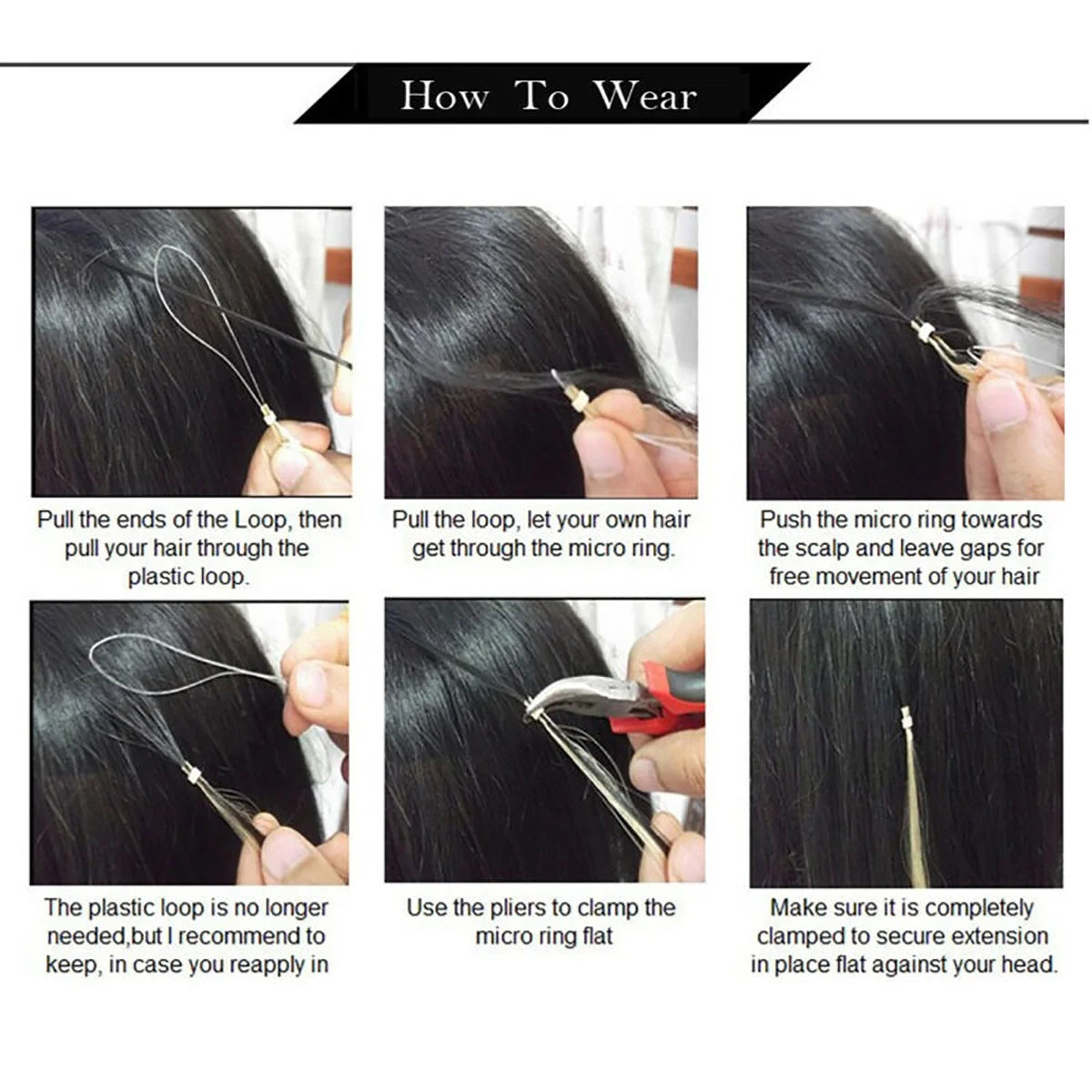 How To Wear

Pull the ends of the Loop, then pull your hair through the plastic loop.

Pull the loop, let your own hair get through the micro ring.

Push the micro ring towards the scalp and leave gaps for free movement of your hair

The plastic loop is no longer needed,but I recommend to keep, in case you reapply in

Use the pliers to clamp the micro ring flat

Make sure it is completely clamped to secure extension in place flat against your head.