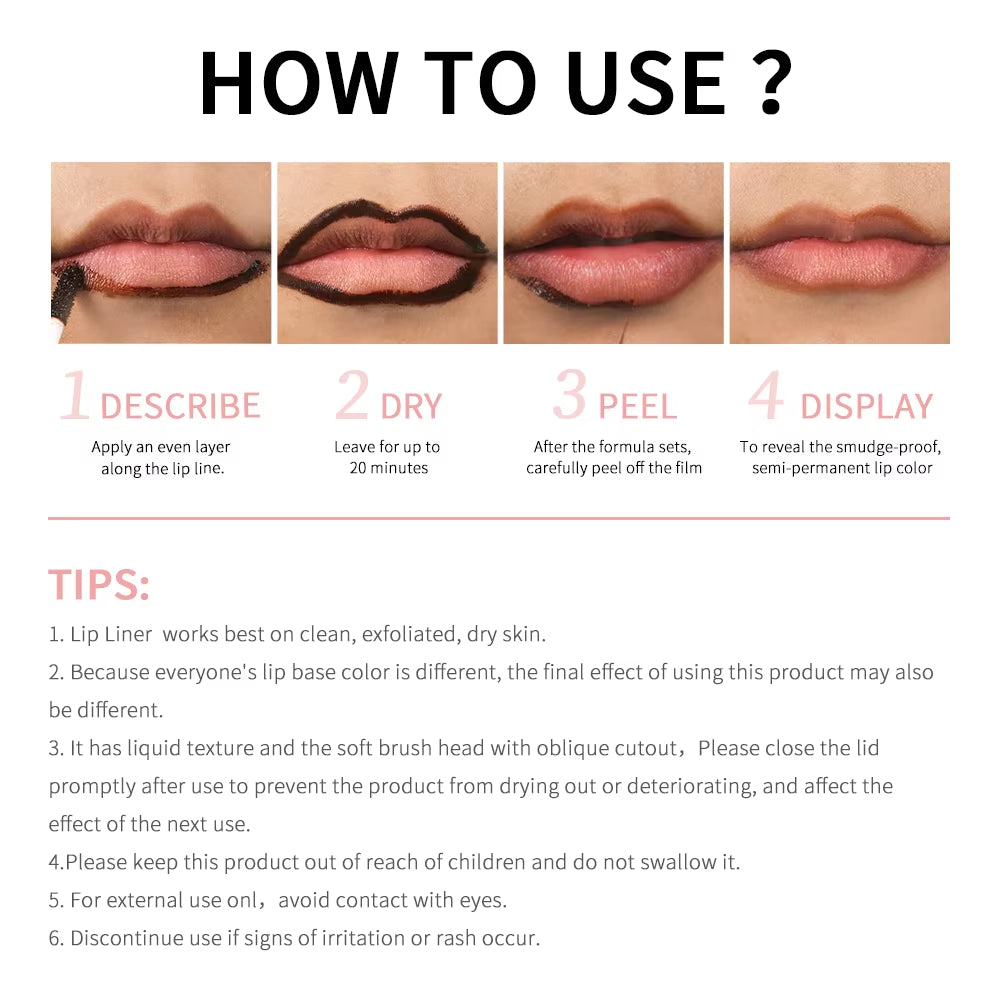 HOW TO USE ?

1 DESCRIBE
Apply an even layer along the lip line.

2 DRY
Leave for up to 20 minutes

3 PEEL
After the formula sets, carefully peel off the film

4 DISPLAY
To reveal the smudge-proof, semi-permanent lip color

TIPS:

1. Lip Liner works best on clean, exfoliated, dry skin.
2. Because everyone's lip base color is different, the final effect of using this product may also be different.
3. It has liquid texture and the soft brush head with oblique cutout，Please close the lid promptly after use to prevent the product from drying out or deteriorating, and affect the effect of the next use.
4.Please keep this product out of reach of children and do not swallow it.
5. For external use onl，avoid contact with eyes.
6. Discontinue use if signs of irritation or rash occur.