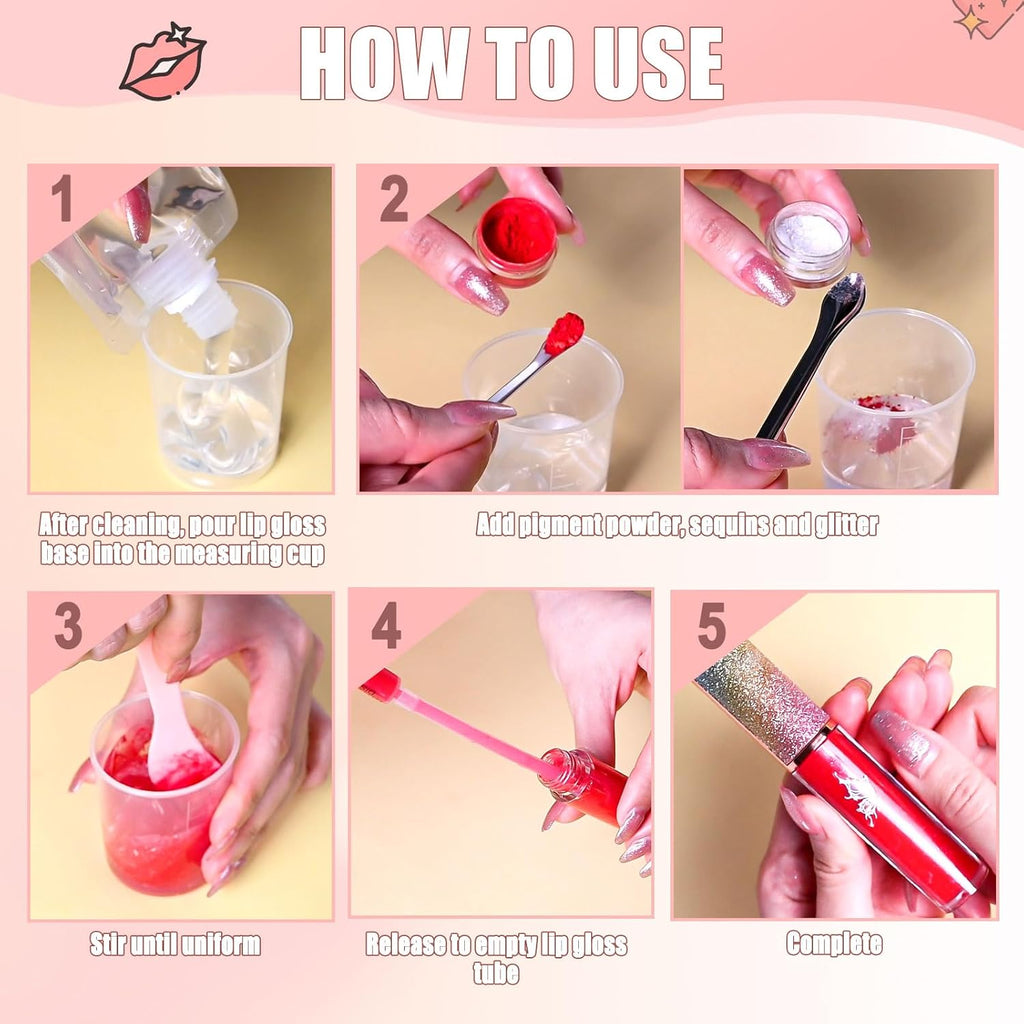 HOW TO USE

1

After cleaning, pour lip gloss base into the measuring cup

2

Add pigment powder, sequins and glitter

3

Stir until uniform

4

Release to empty lip gloss tube

5

Complete