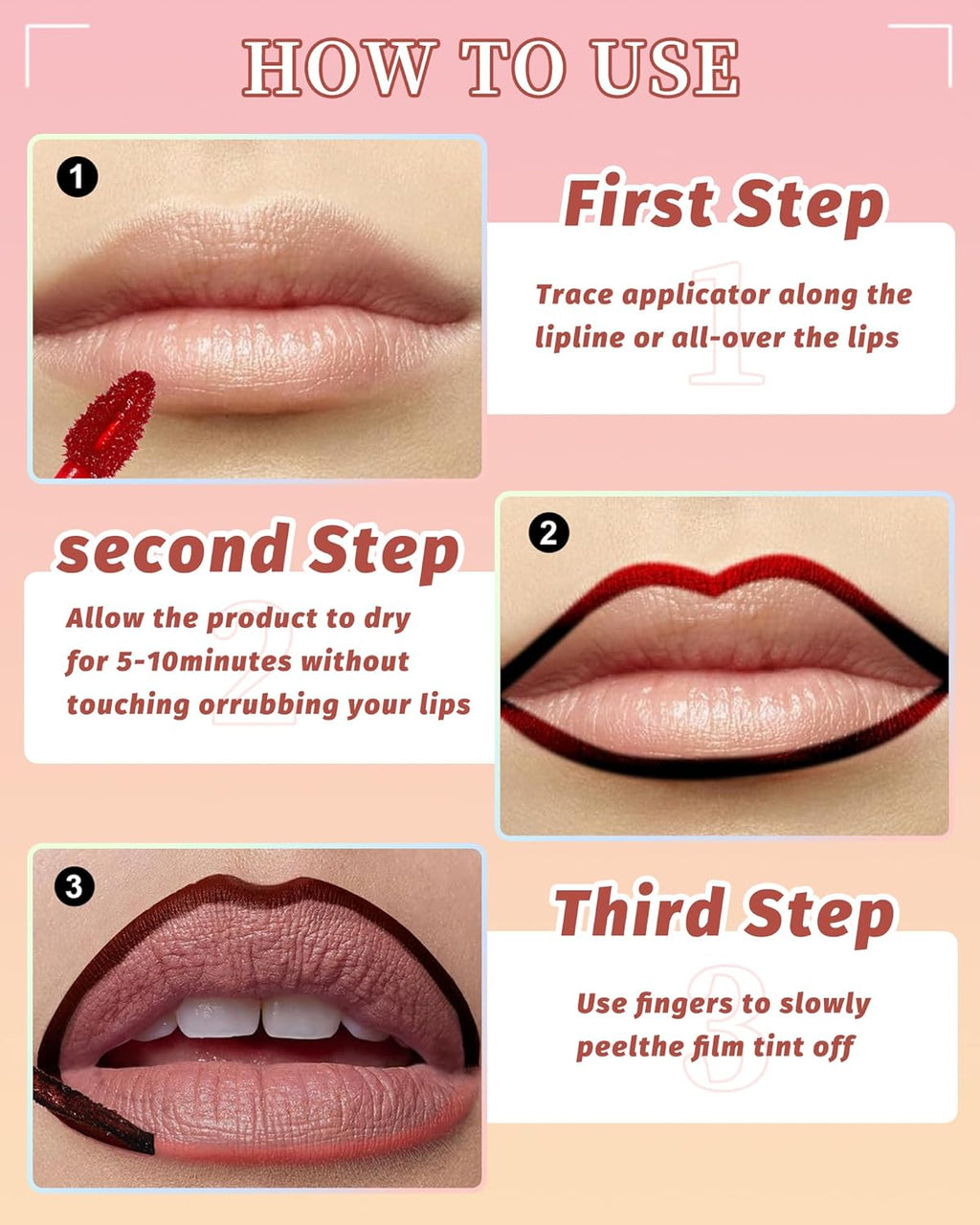 HOW TO USE

1

First Step

1

Trace applicator along the lipline or all-over the lips

second Step

2

Allow the product to dry for 5-10minutes without touching orrubbing your lips

2

3

Third Step

3

Use fingers to slowly peelthe film tint off